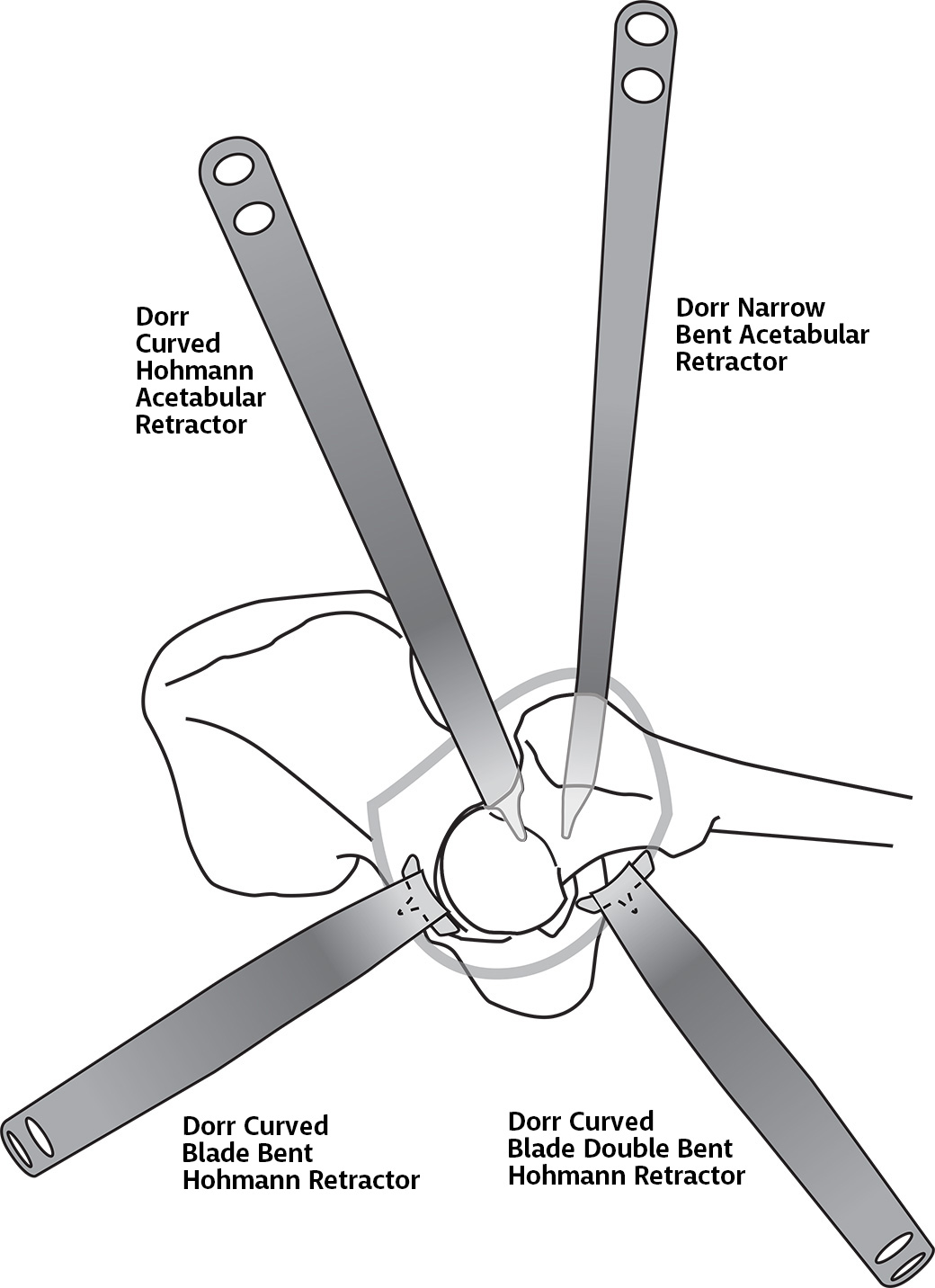 Dorr Curved Hohmann Acetabular Retractor

Dorr Narrow Bent Acetabular Retractor

Dorr Curved Blade Bent Hohmann Retractor

Dorr Curved Blade Double Bent Hohmann Retractor