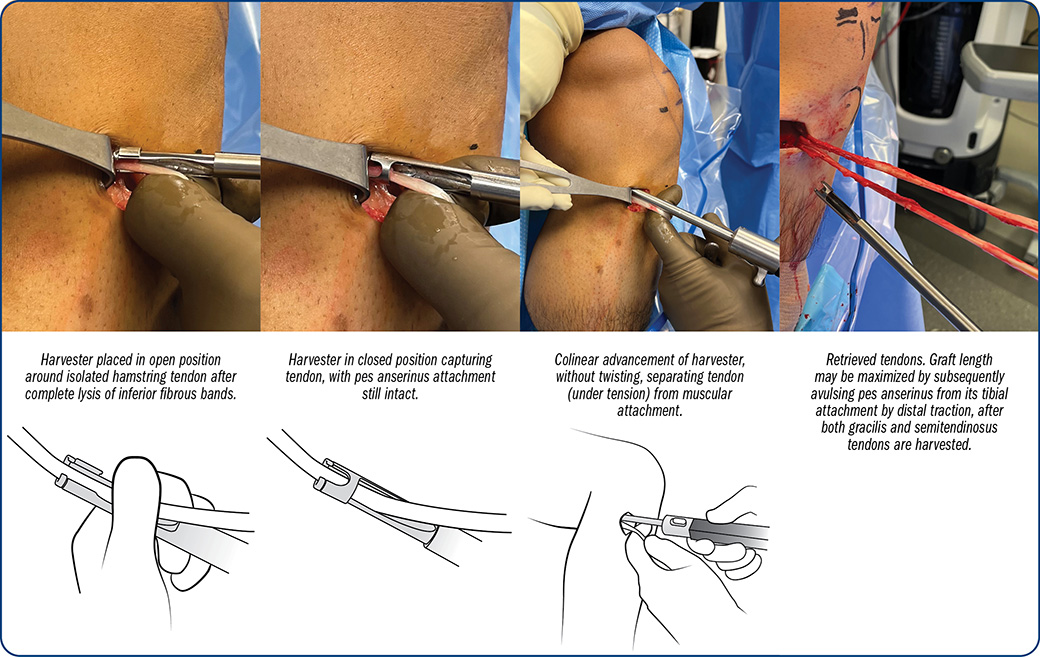 Harvester placed in open position around isolated hamstring tendon after complete lysis of inferior fibrous bands.

Harvester in closed position capturing tendon, with pes anserinus attachment still intact.

Colinear advancement of harvester, without twisting, separating tendon (under tension) from muscular attachment.

Retrieved tendons. Graft length may be maximized by subsequently avulsing pes anserinus from its tibial attachment by distal traction, after both gracilis and semitendinosus tendons are harvested.