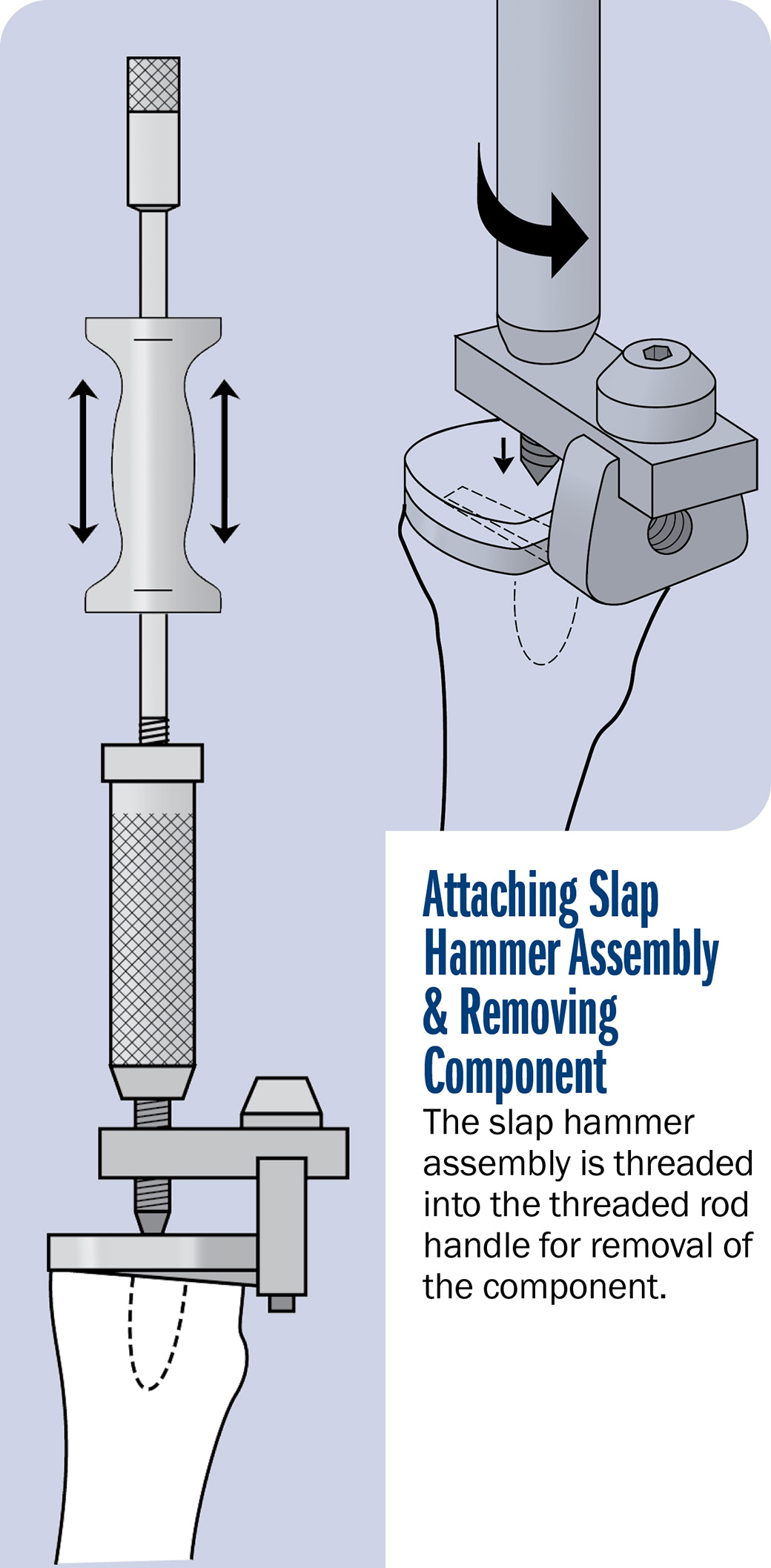 Attaching Slap Hammer Assembly & Removing Component

The slap hammer assembly is threaded into the threaded rod handle for removal of the component.