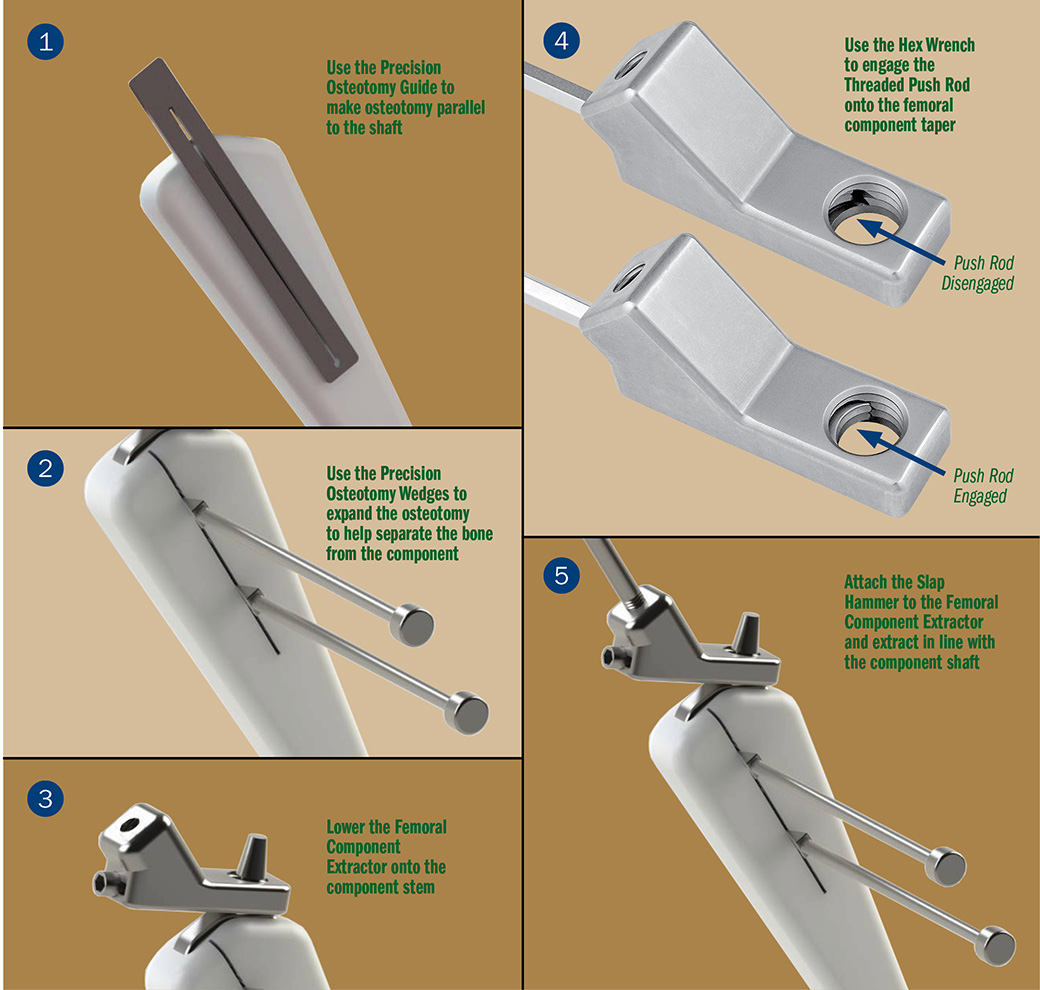 1

Use the Precision Osteotomy Guide to make osteotomy parallel to the shaft

2

Use the Precision Osteotomy Wedges to expand the osteotomy to help separate the bone from the component

3

Lower the Femoral Component Extractor onto the component stem

4

Use the Hex Wrench to engage the Threaded Push Rod onto the femoral component taper

Push Rod Disengaged

Push Rod Engaged

5

Attach the Slap Hammer to the Femoral Component Extractor and extract in line with the component shaft