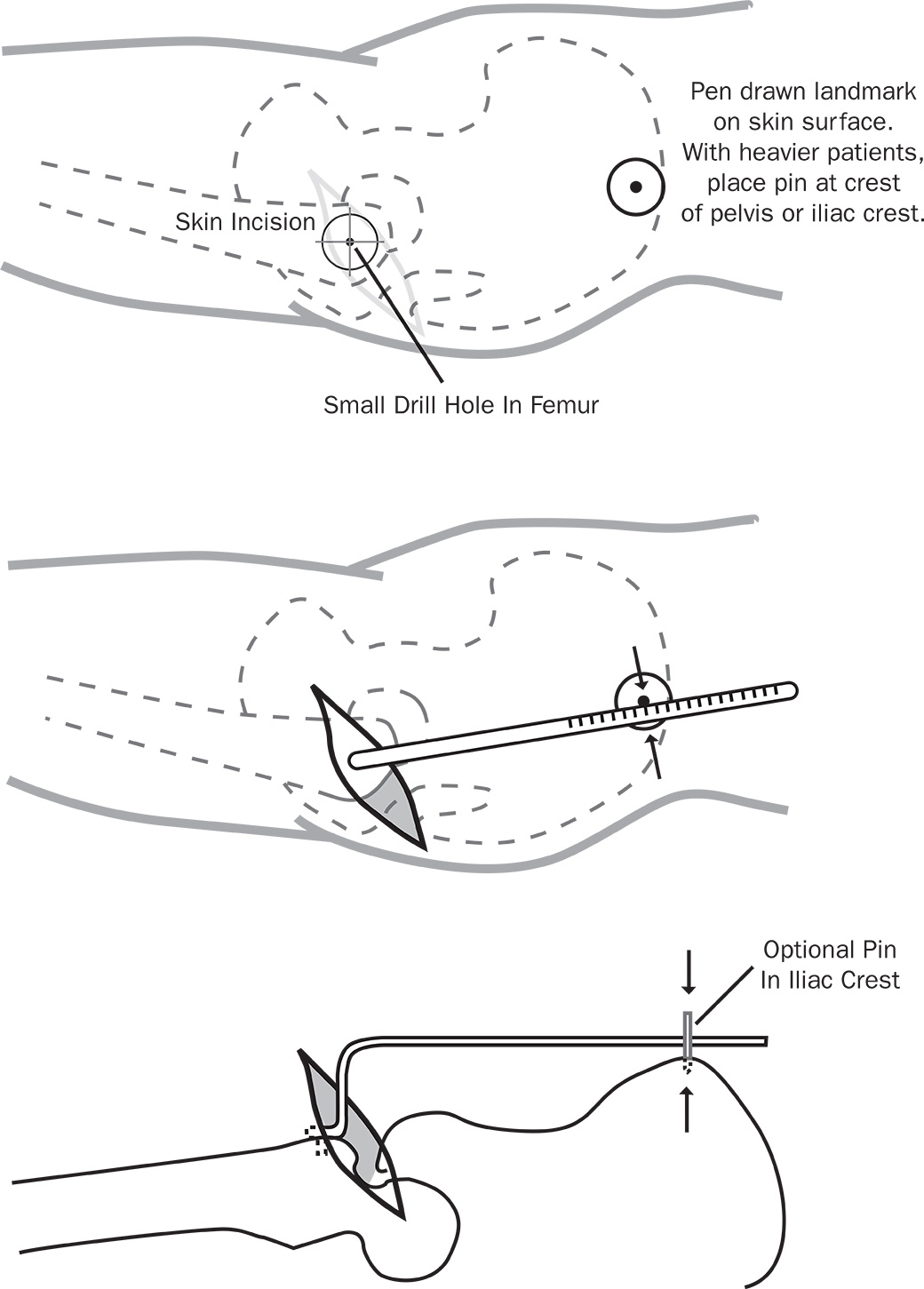 Pen drawn landmark on skin surface. With heavier patients, place pin at crest of pelvis or iliac crest.

Skin Incision

Small Drill Hole In Femur

Optional Pin In Iliac Crest